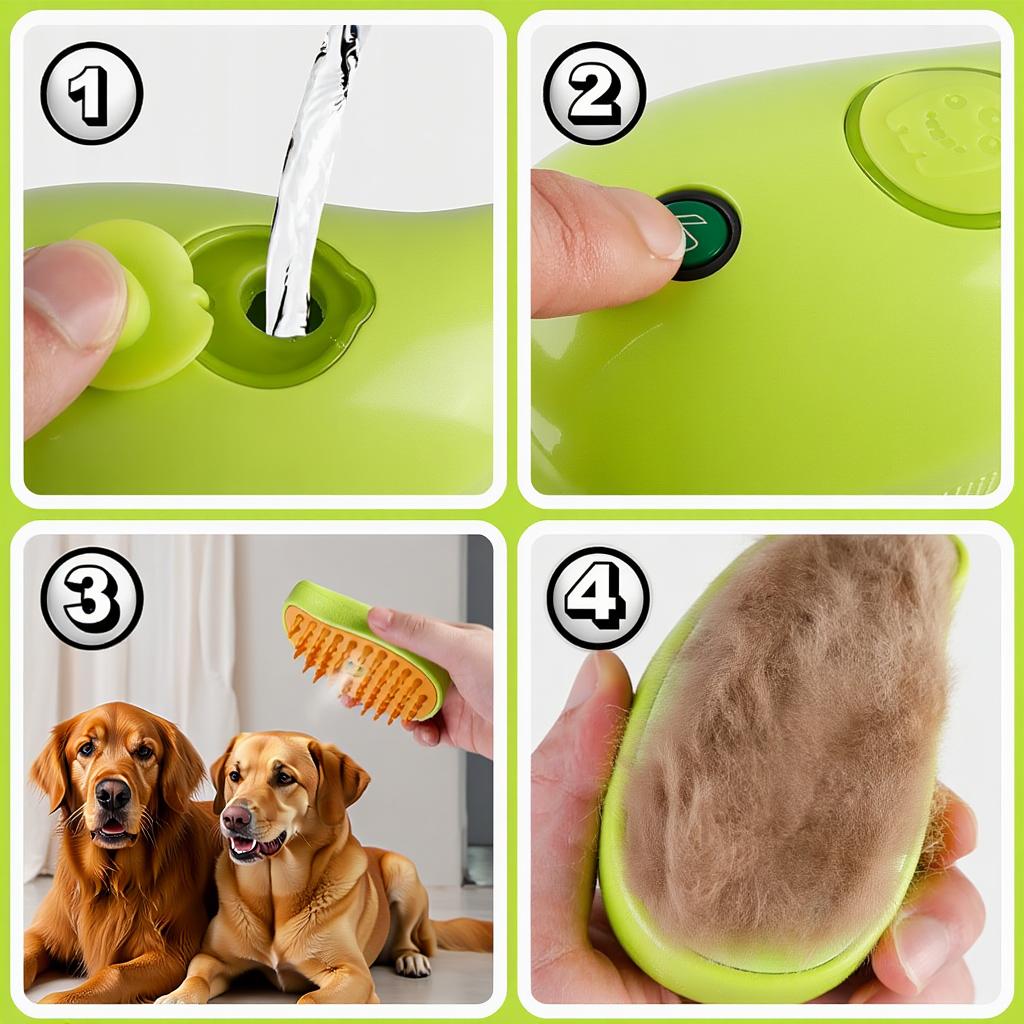 1

2

3

4