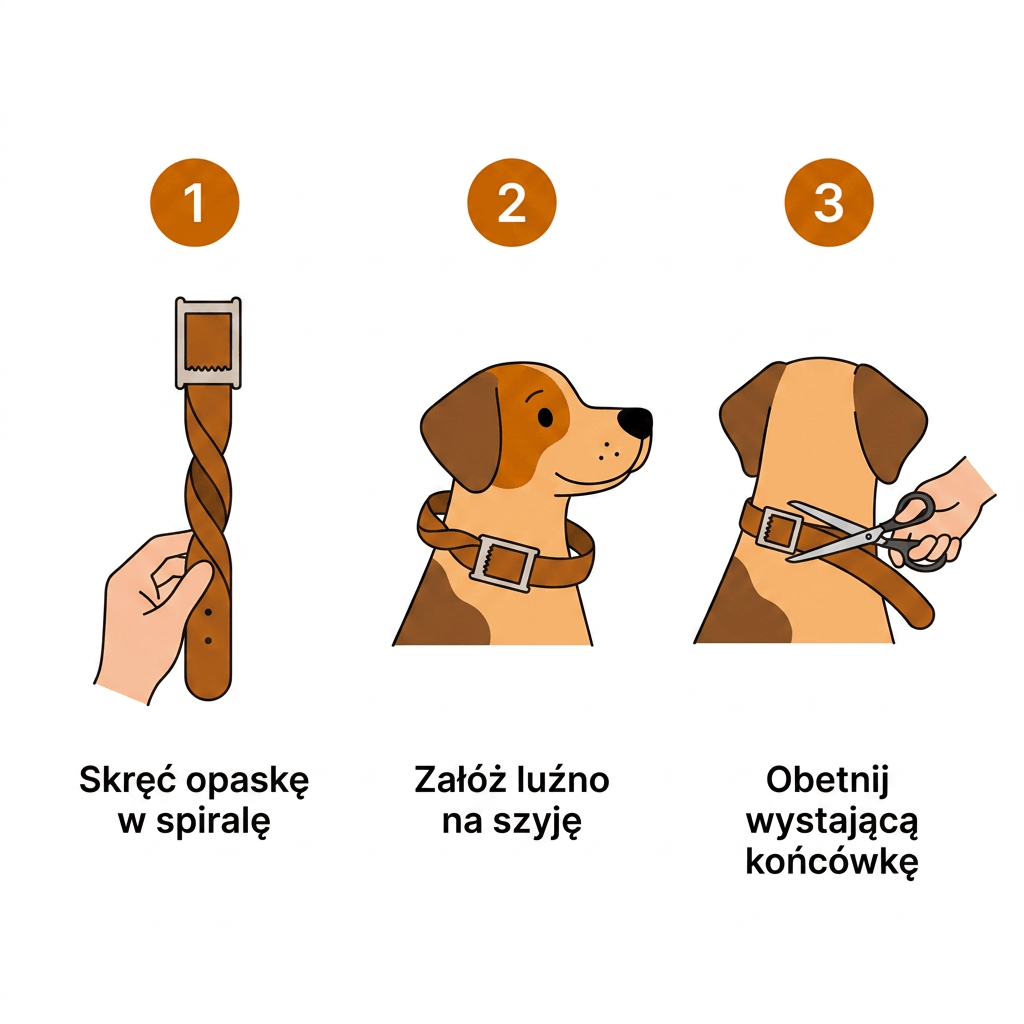 1

Skręć opaskę w spiralę

2

Załóż luźno na szyję

3

Obetnij wystającą końcówkę